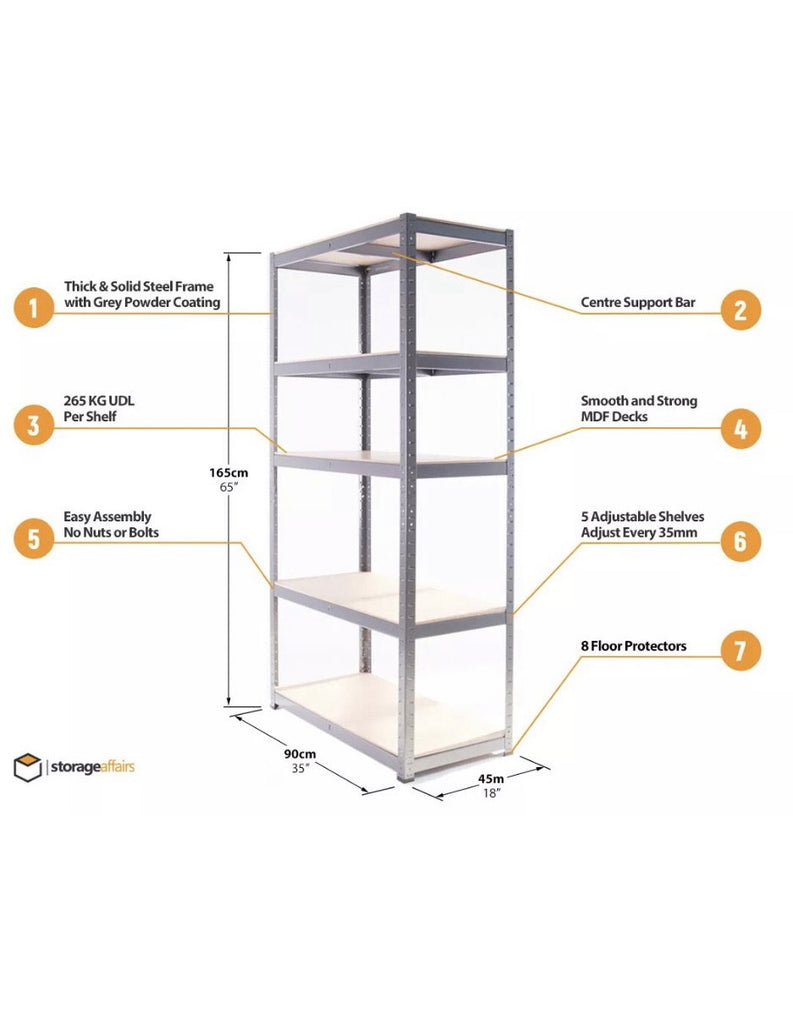 1 Thick & Solid Steel Frame with Grey Powder Coating

Centre Support Bar 2

3 265 KG UDL Per Shelf

Smooth and Strong MDF Decks 4

165cm
65"

5 Easy Assembly No Nuts or Bolts

5 Adjustable Shelves Adjust Every 35mm 6

8 Floor Protectors 7

storageaffairs

90cm
35"

45m
18"