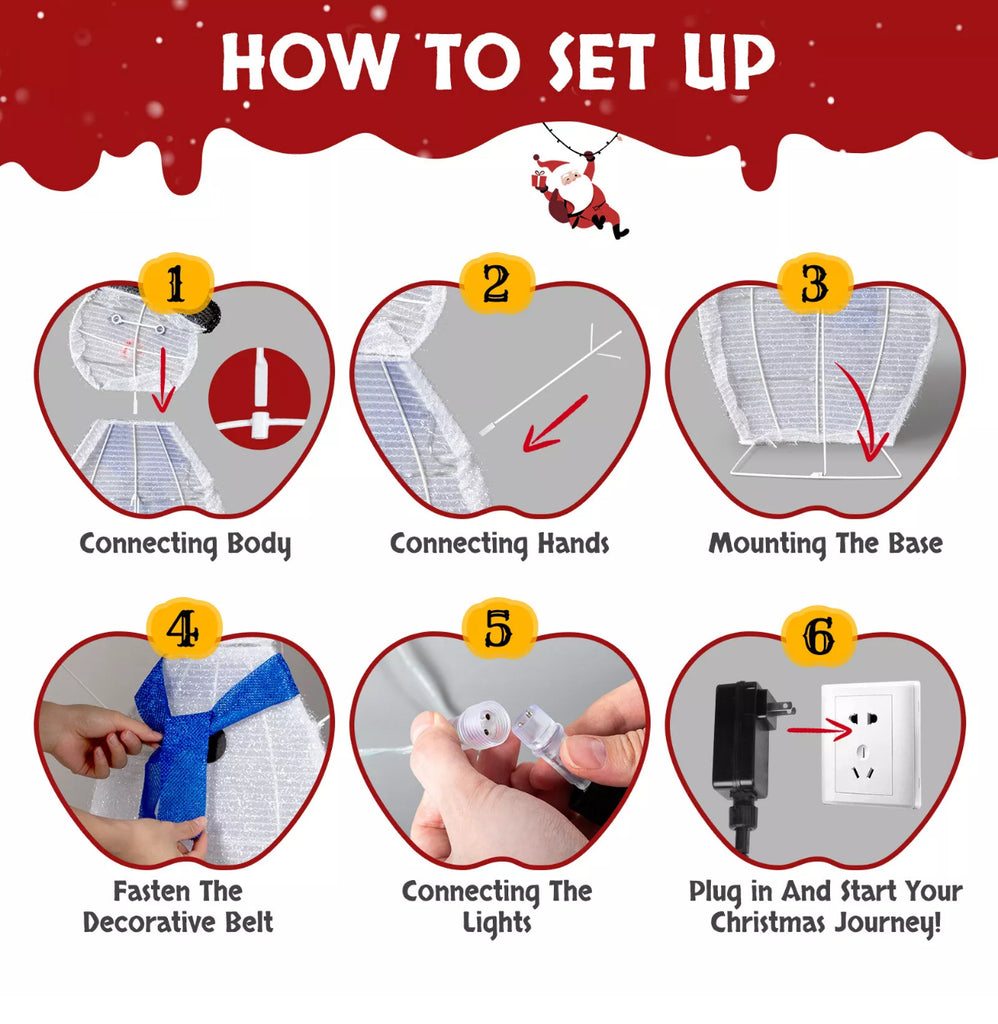 HOW TO SET UP

1

Connecting Body

2

Connecting Hands

3

Mounting The Base

4

Fasten The Decorative Belt

5

Connecting The Lights

6

Plug in And Start Your Christmas Journey!