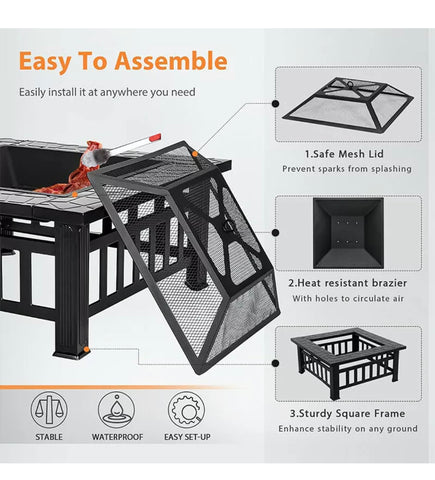 Easy To Assemble

Easily install it at anywhere you need

1.Safe Mesh Lid
Prevent sparks from splashing

2.Heat resistant brazier
With holes to circulate air

3.Sturdy Square Frame
Enhance stability on any ground

STABLE

WATERPROOF

EASY SET-UP