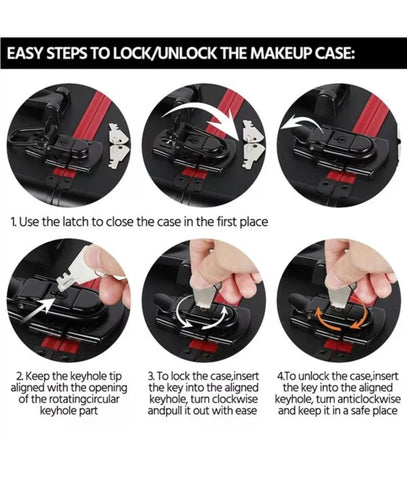 EASY STEPS TO LOCK/UNLOCK THE MAKEUP CASE:

1. Use the latch to close the case in the first place

2. Keep the keyhole tip aligned with the opening of the rotatingcircular keyhole part

3. To lock the case,insert the key into the aligned keyhole, turn clockwise andpull it out with ease

4.To unlock the case,insert the key into the aligned keyhole, turn anticlockwise and keep it in a safe place