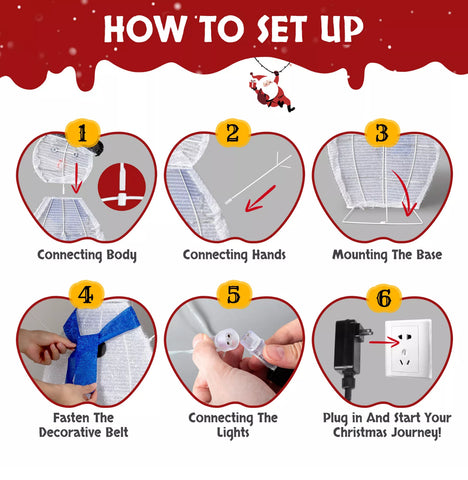 HOW TO SET UP

1

Connecting Body

2

Connecting Hands

3

Mounting The Base

4

Fasten The Decorative Belt

5

Connecting The Lights

6

Plug in And Start Your Christmas Journey!